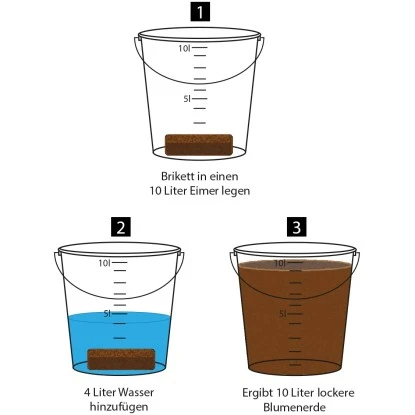 1

10l

5l

Brikett in einen 10 Liter Eimer legen

2

10l

5l

4 Liter Wasser hinzufügen

3

10l

5l

Ergibt 10 Liter lockere Blumenerde