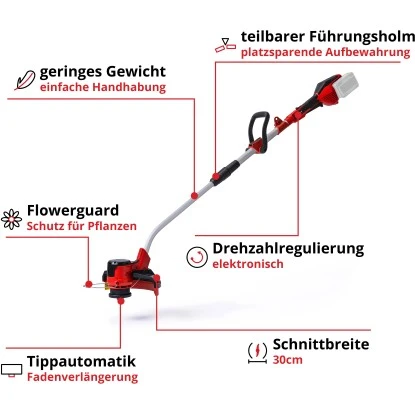 teilbarer Führungsholm
platzsparende Aufbewahrung

geringes Gewicht
einfache Handhabung

Flowerguard
Schutz für Pflanzen

Drehzahlregulierung
elektronisch

Schnittbreite
30cm

Tippautomatik
Fadenverlängerung